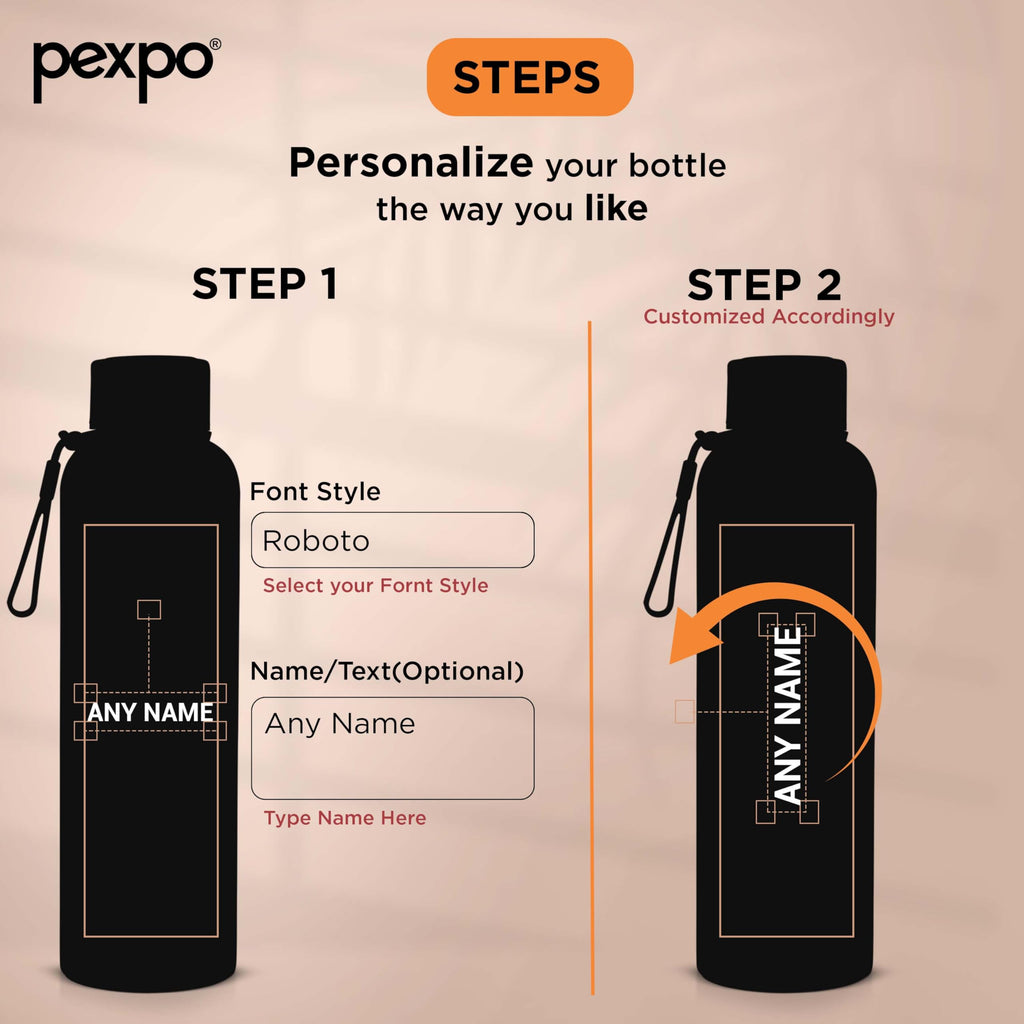 pexpo®

STEPS

Personalize your bottle the way you like

STEP 1

ANY NAME

Font Style

Roboto

Select your Fornt Style

Name/Text(Optional)

Any Name

Type Name Here

STEP 2

Customized Accordingly

ANY NAME