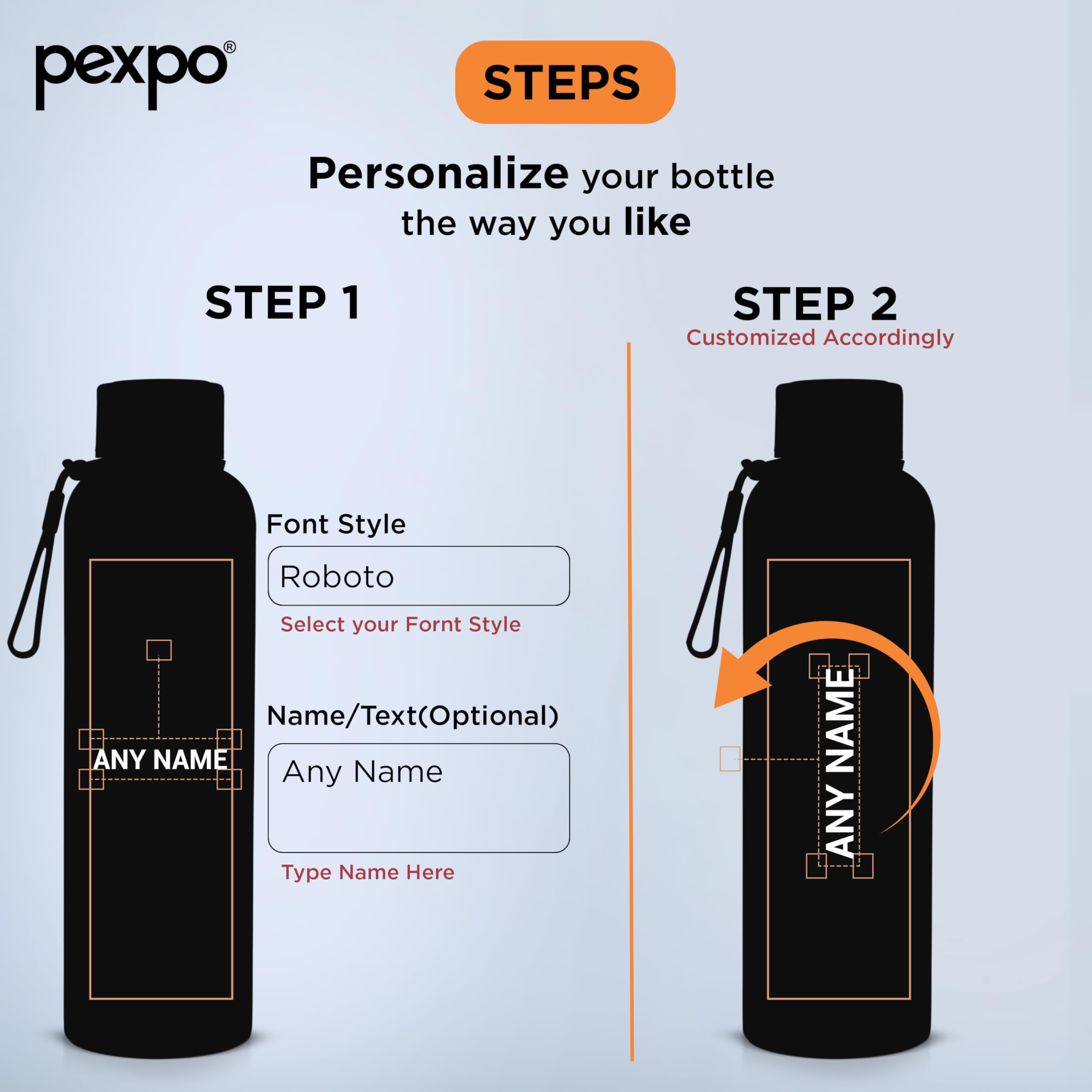 pexpo®

STEPS

Personalize your bottle the way you like

STEP 1

ANY NAME

Font Style

Roboto

Select your Fornt Style

Name/Text(Optional)

Any Name

Type Name Here

STEP 2

Customized Accordingly

ANY NAME